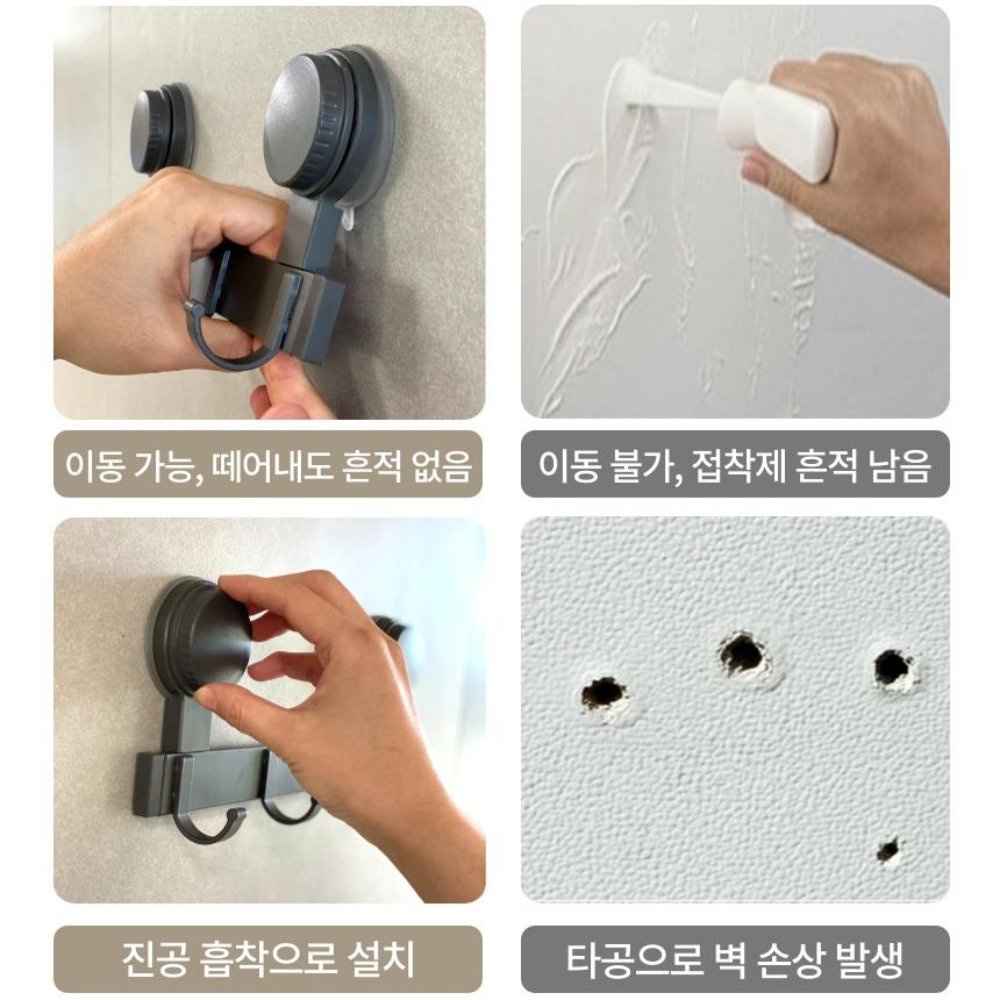 이동 가능, 떼어내도 흔적 없음

이동 불가, 접착제 흔적 남음

진공 흡착으로 설치

타공으로 벽 손상 발생